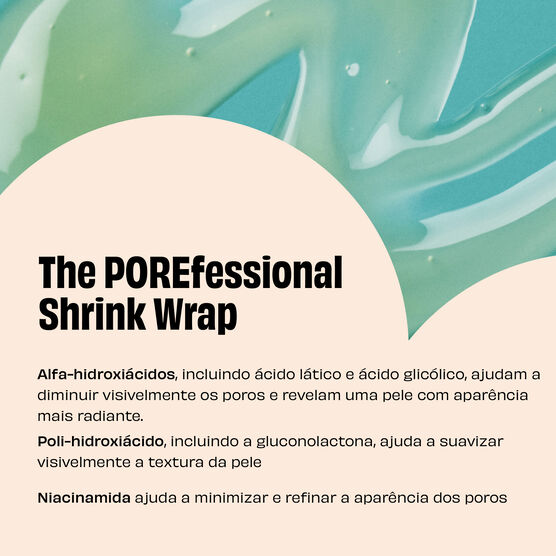 The POREfessional Shrink Wrap

Alfa-hidroxiácidos, incluindo ácido lático e ácido glicólico, ajudam a diminuir visivelmente os poros e revelam uma pele com aparência mais radiante.

Poli-hidroxiácido, incluindo a gluconolactona, ajuda a suavizar visivelmente a textura da pele

Niacinamida ajuda a minimizar e refinar a aparência dos poros